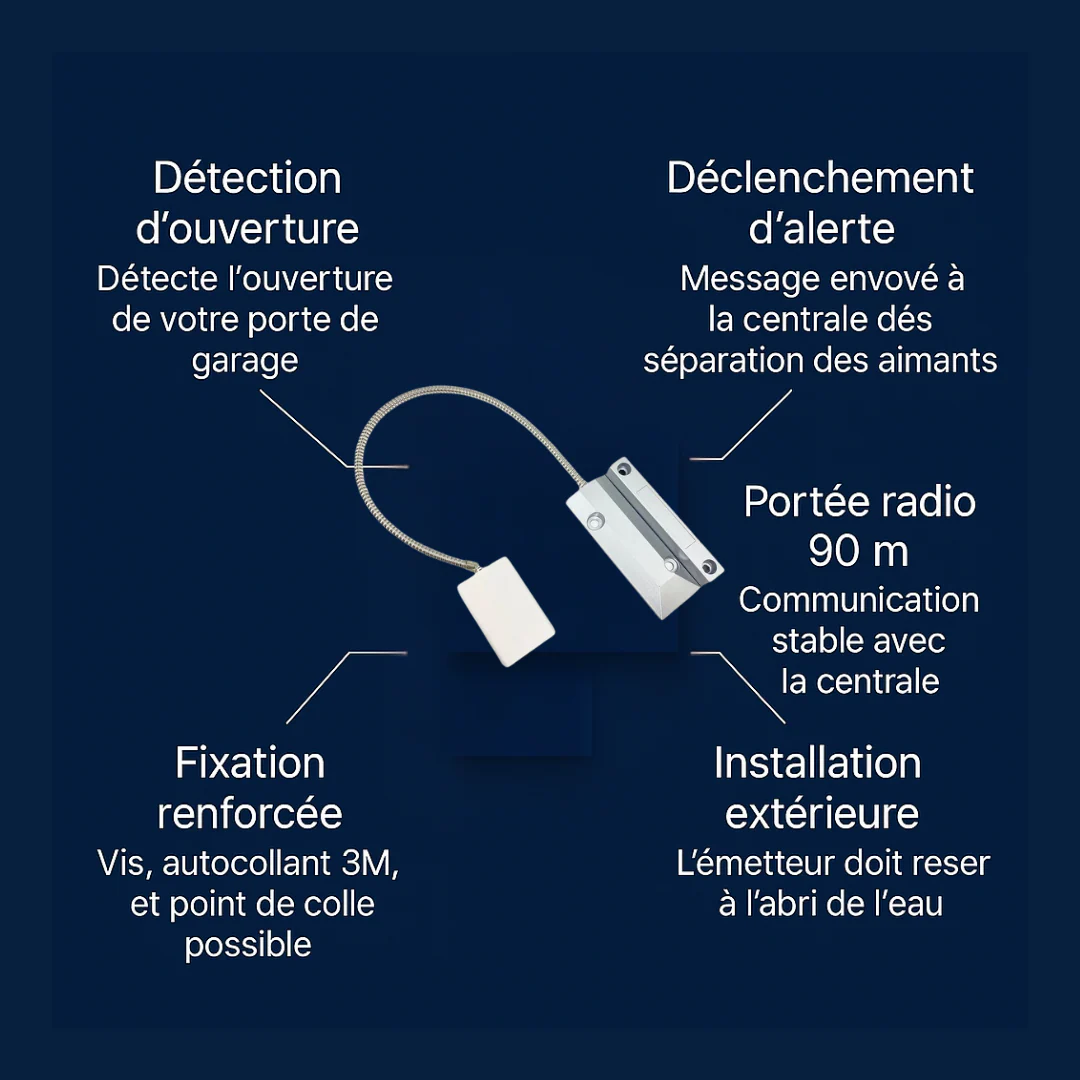 Détection d'ouverture
Détecte l'ouverture de votre porte de garage

Déclenchement d'alerte
Message envové à la centrale dés séparation des aimants

Portée radio 90 m
Communication stable avec la centrale

Fixation renforcée
Vis, autocollant 3M, et point de colle possible

Installation extérieure
L'émetteur doit reser à l'abri de l'eau